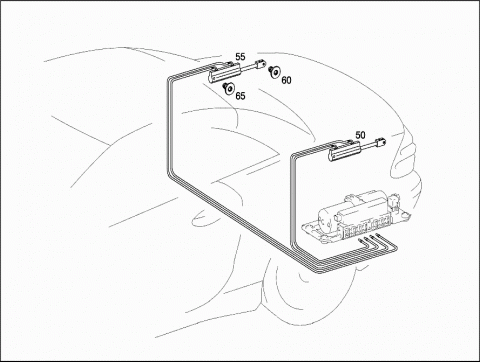 55
60
65
50