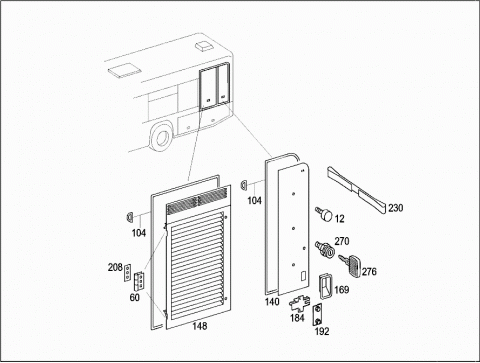 104
104
230
12
270
276
208
60
169
140
148
184
192