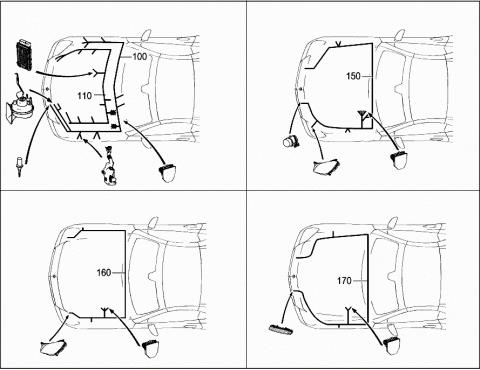 100
110

150

160

170