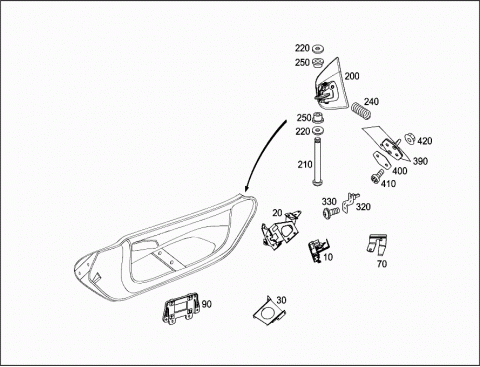 220
250
200
240
250
220
420
390
210
400
410
330
320
20
10
70
90
30