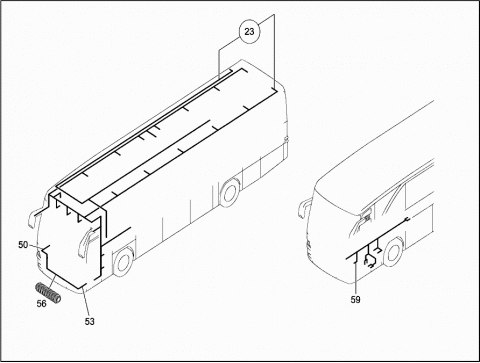 23
50
56
53
59