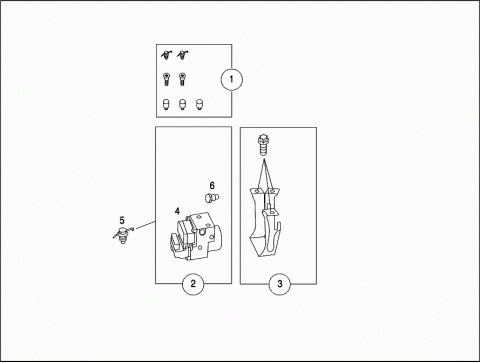 1

6

4

5

2

3