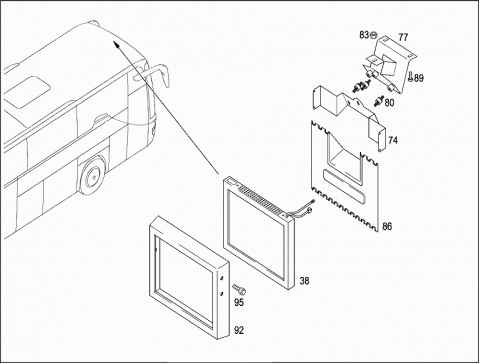 83
77
89
80
74
86
38
95
92