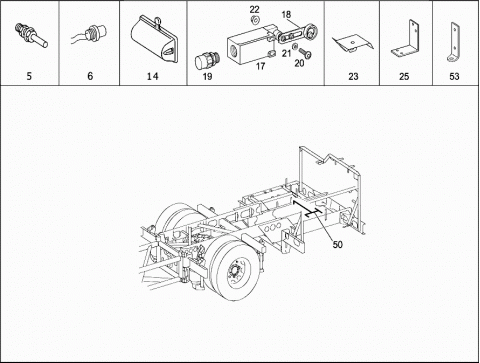 5

6

14

22
18
19
17
21
20

23

25

53

50