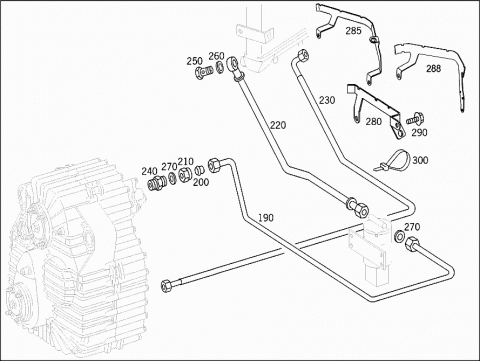 285
250
260
288
230
220
280
290
300
240
270
210
200
190
270