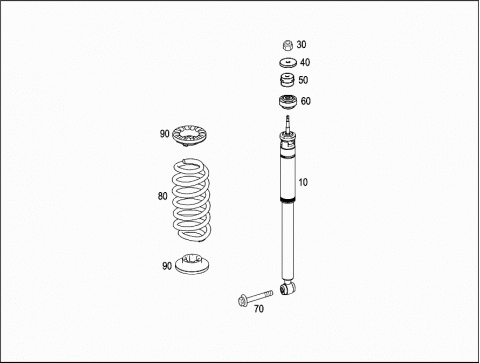 30
40
50
60
90
10
80
90
70