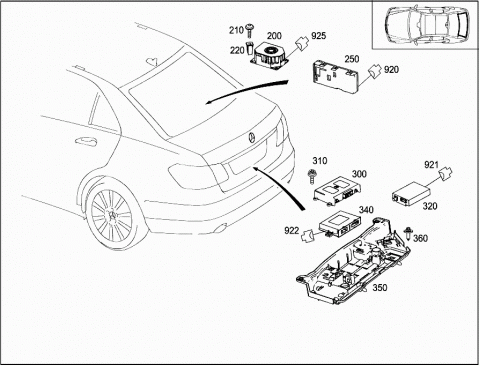 210
200
925
220
250
920
310
300
921
320
340
922
360
350