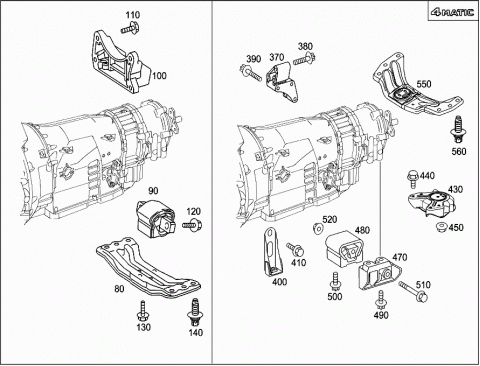 110
100
90
120
80
130
140

4MATIC
390
370
380
550
560
440
430
450
520
480
410
400
470
500
510
490