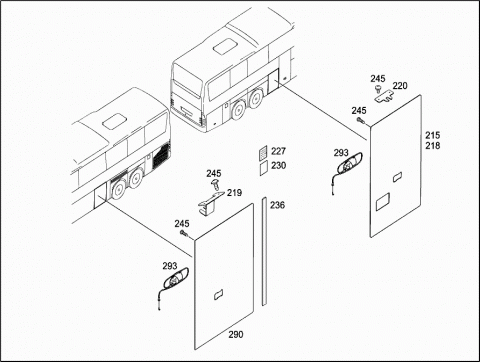 245
220
245
215
218
293
227
230
245
219
236
245
293
290