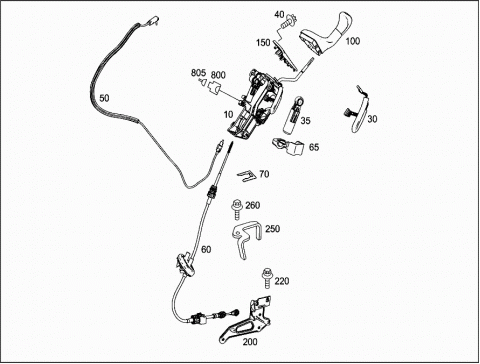 40
150
100
805
800
50
10
35
30
65
70
260
250
60
220
200