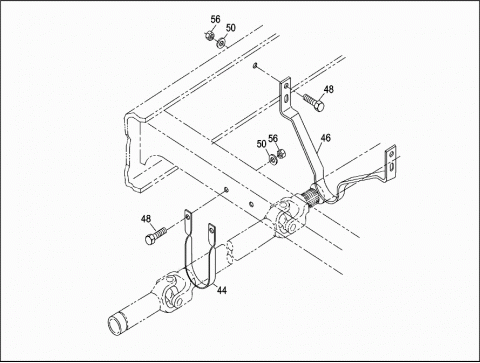 56
50
48
46
50
56
48
44