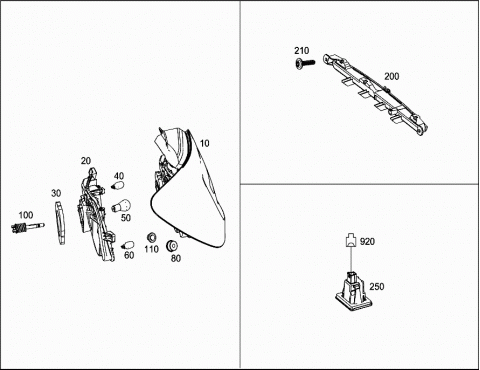 10
20
40
30
50
100
60
110
80
210
200
920
250