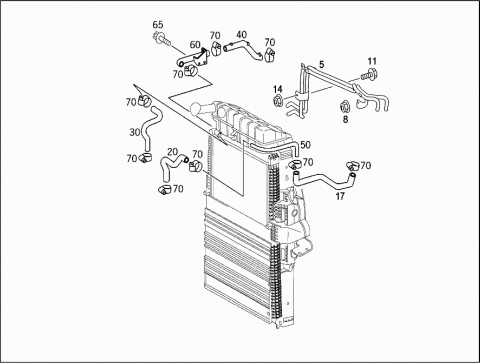 65
60
70
40
70
70
5
11
14
8
70
30
70
20
70
70
50
70
70
17