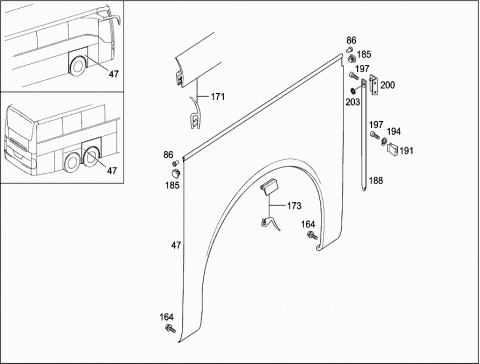 47

47

171

86
185
197
200
203
197
194
191
188

86
185

173

164

47

164