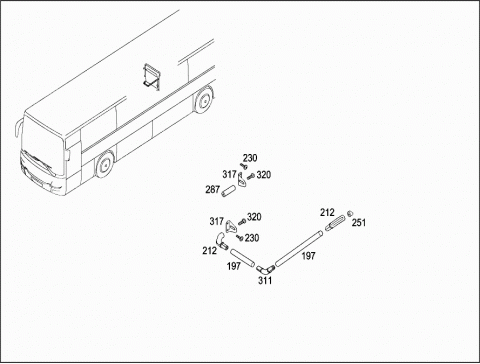 230
317
320
287
317
320
230
212
251
212
197
197
311