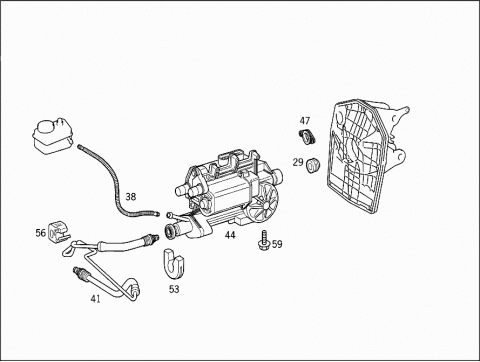 47
29
38
56
44
59
53
41