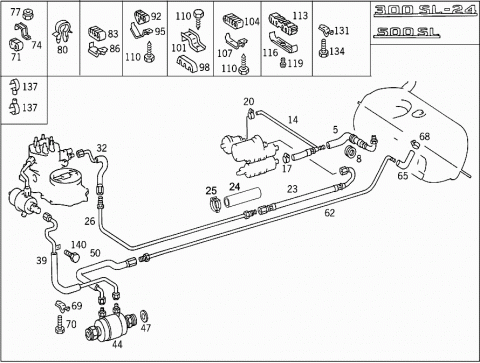 77
74
71
80
83
86
92
95
110
110
101
98
104
107
110
113
116
119
131
134
300 SL-24
500 SL
137
137
20
14
5
68
8
17
65
32
25
24
23
62
26
140
50
39
69
70
47
44