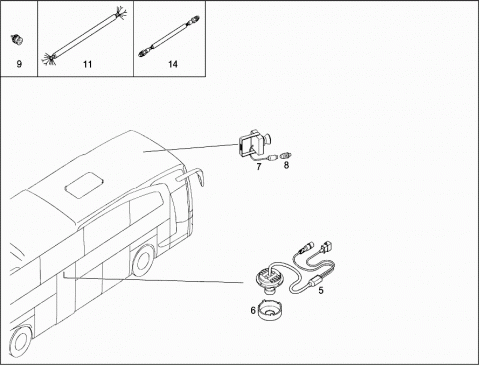 9
11
14
7
8
5
6