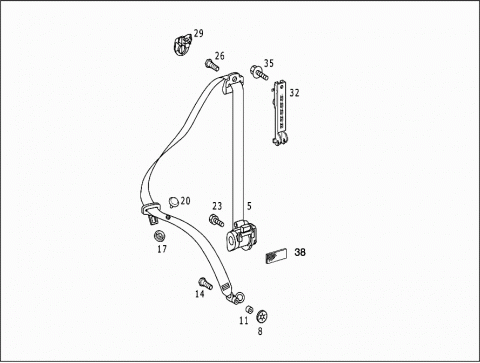 29
26
35
32
20
23
5
17
38
14
11
8