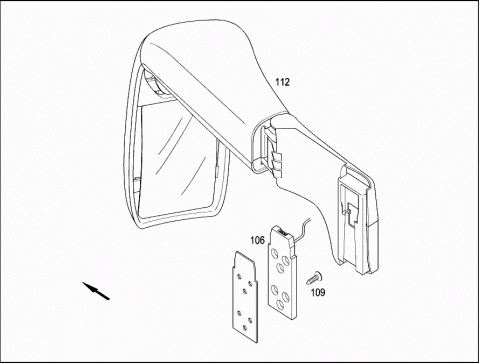 112

106

109