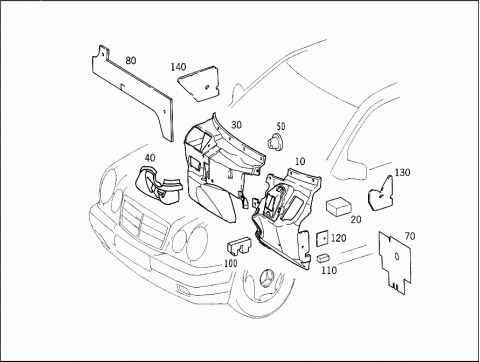 80
140
30
50
40
10
130
20
120
70
100
110