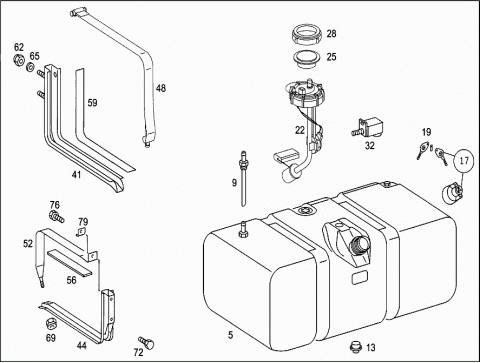 62
65
48
59
41
28
25
22
32
19
17
9
76
79
52
56
69
44
72
5
13