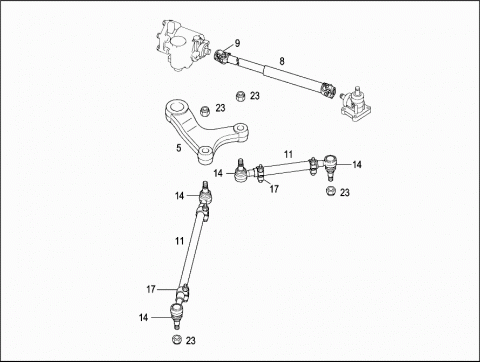 9
8
23
23
5
11
14
14
17
23
14
11
17
14
23