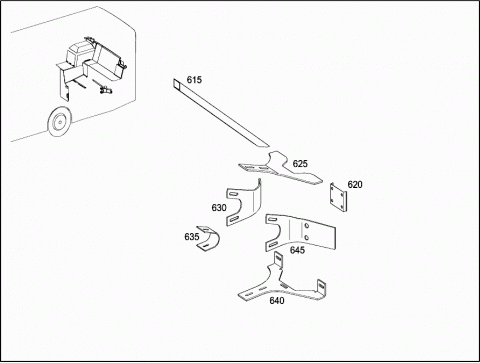 615
625
620
630
635
645
640