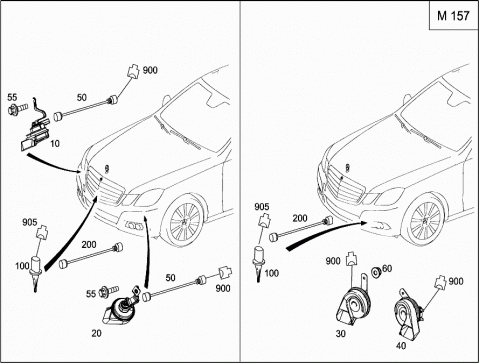 M 157

900
55
50
10
905
200
100
55
50
900
20

905
200
100
900
60
900
30
40