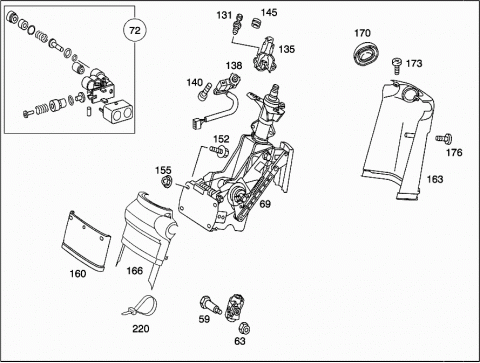 72

131
145
135
170
173
138
140
152
176
155
163
69
160
166
220
59
63