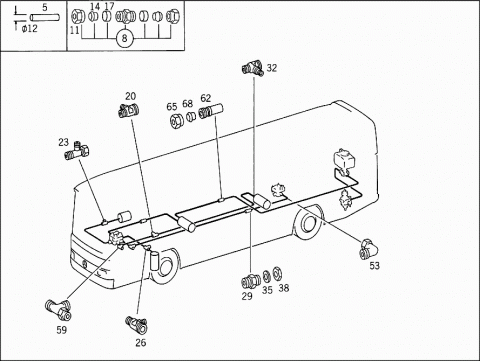 5
ϕ12
14 17
11
8
32
20
65 68 62
23
53
29 35 38
59
26