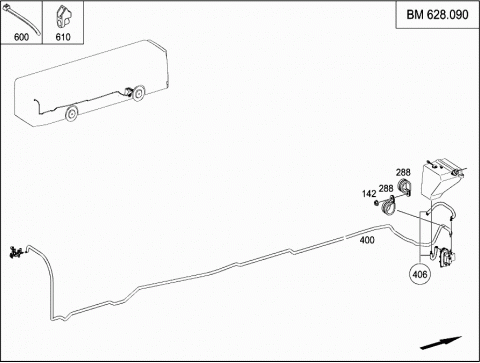 600

610

BM 628.090

288

142

288

400

406