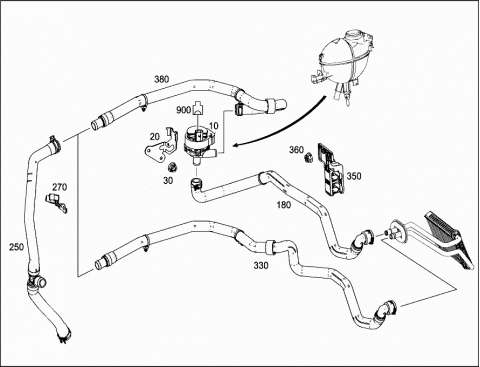 380
900
10
20
30
360
350
270
180
250
330