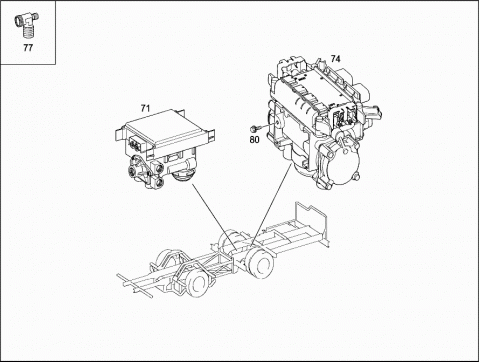 77

74

71

80