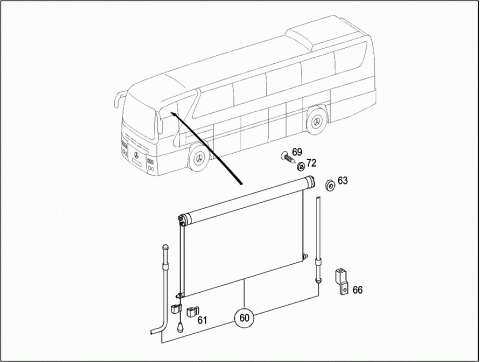 69
72
63
66
61
60