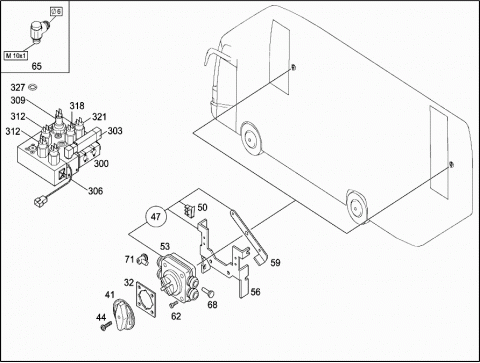 Ø 6
M 10x1
65
327
309
318
312
321
312
303
300
306
47
50
53
71
59
32
41
56
68
62
44