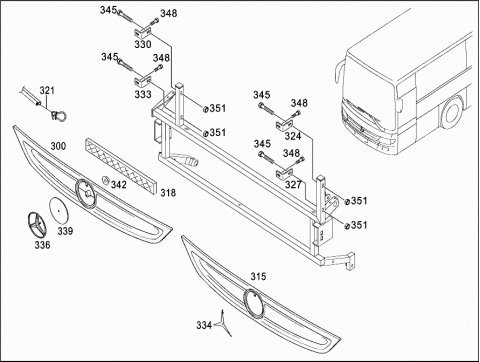 345
348
330
345
348
333
321
351
351
345
348
324
345
348
327
300
342
318
351
351
339
336
315
334