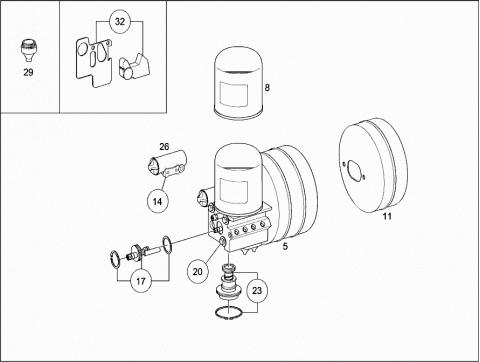 29

32

8

26

14

11

5

20

17

23