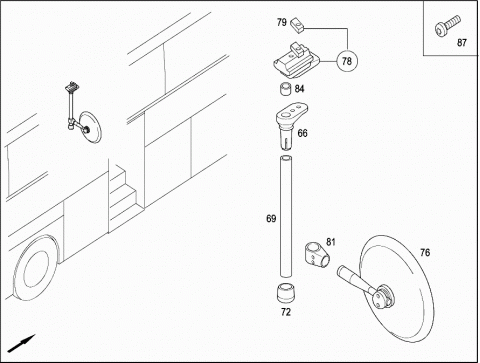 79
78
87
84
66
69
81
76
72