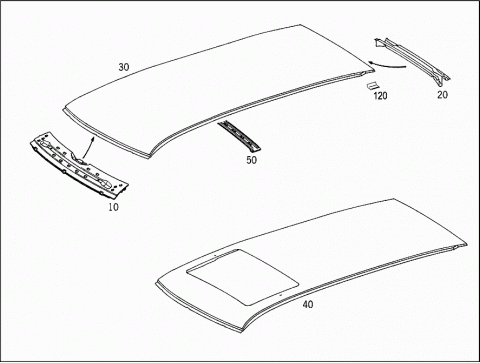 30
120
20
50
10
40