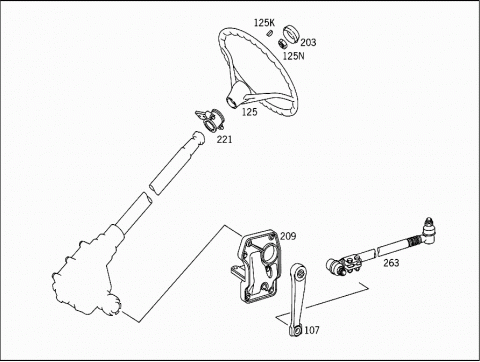 125K
203
125N
125
221
209
263
107