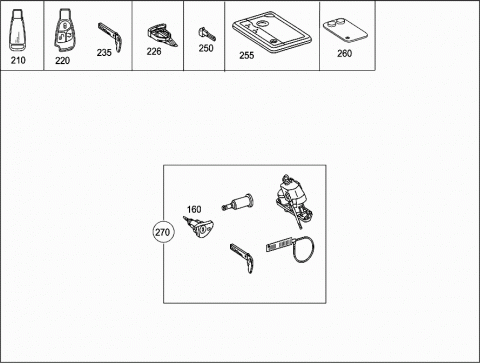 210

220

235

226

250

255

260

160

270