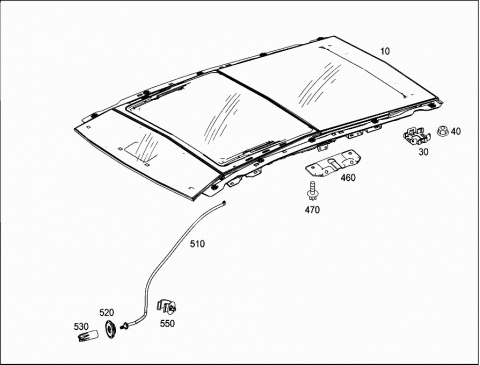 10
40
30
460
470
510
520
530
550