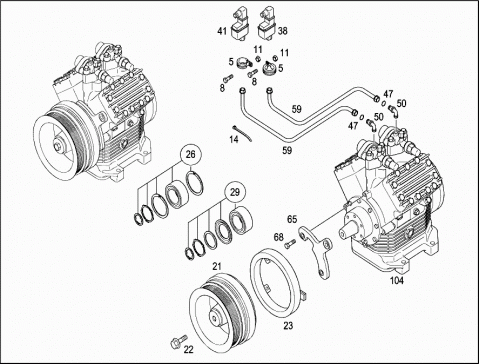 41
38
11
11
5
5
8
8
47
50
59
50
47
14
59
26
29
65
68
21
104
23
22