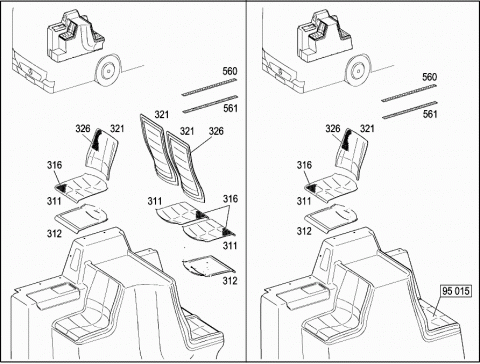 560
561
321
326
321
321
326
316
311
311
316
312
311
312

560
561
326
321
316
311
312
95 015