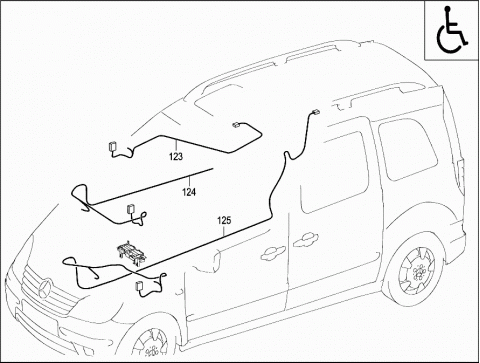 123

124

125