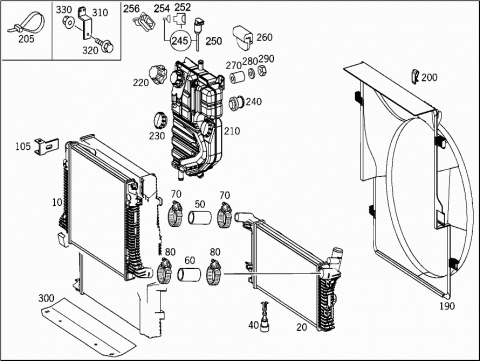 205
330
310
320
256
254
252
245
250
260
270
280
290
220
240
230
210
200
105
10
70
50
70
80
60
80
300
40
20
190