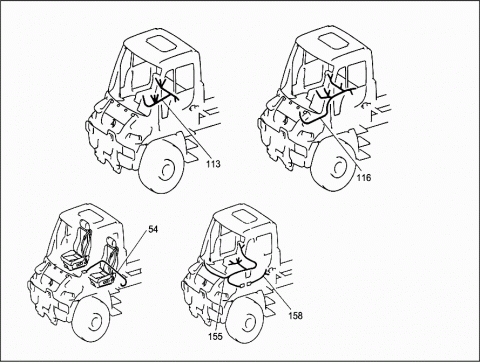 113

116

54

158

155