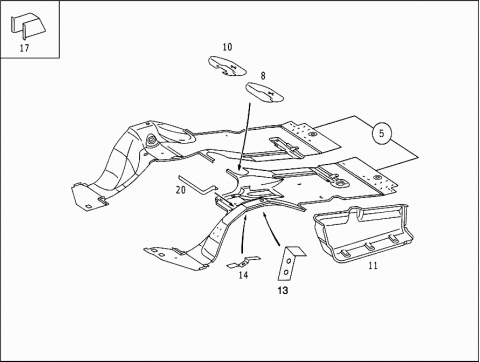 17

10

8

5

20

11

14

13