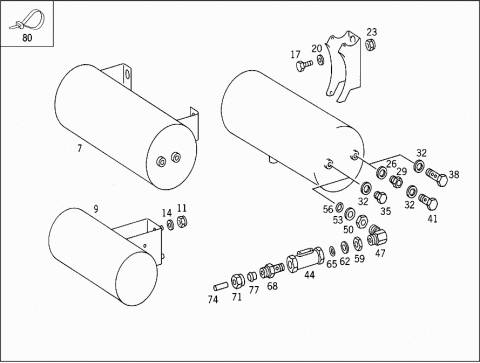 80
23
17
20
7
32
26
29
38
32
35
32
41
9
14
11
56
53
50
47
65
62
59
44
68
77
71
74